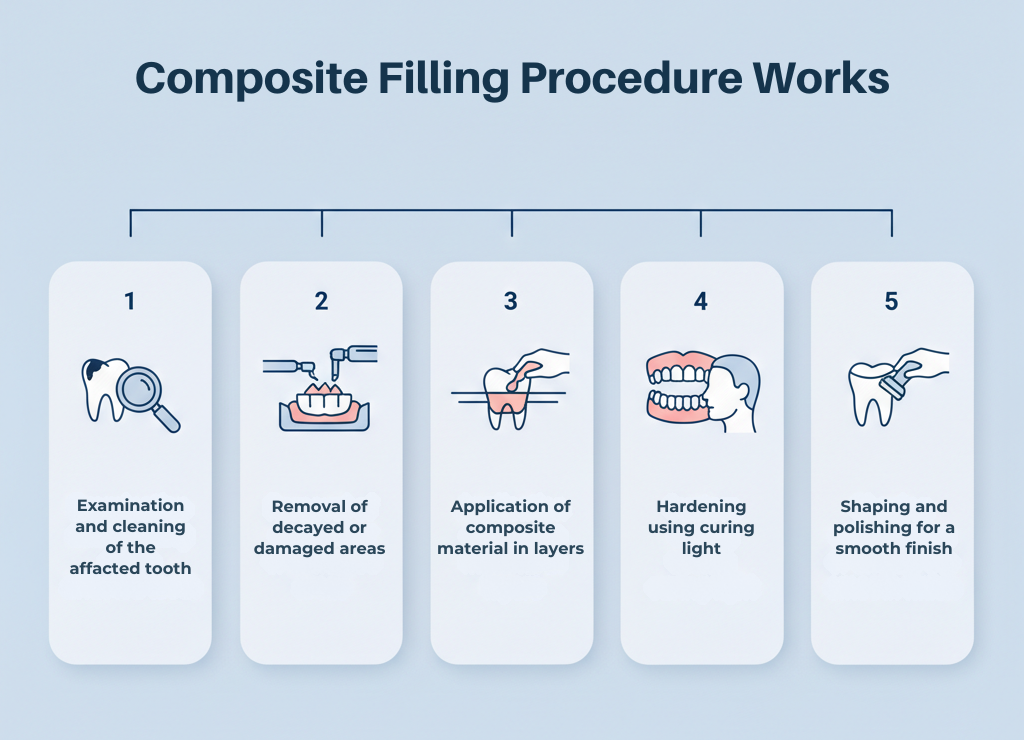 Composite Filling Procedure Works

1

Examination and cleaning of the affacted tooth

2

Removal of decayed or damaged areas

3

Application of composite material in layers

4

Hardening using curing light

5

Shaping and polishing for a smooth finish