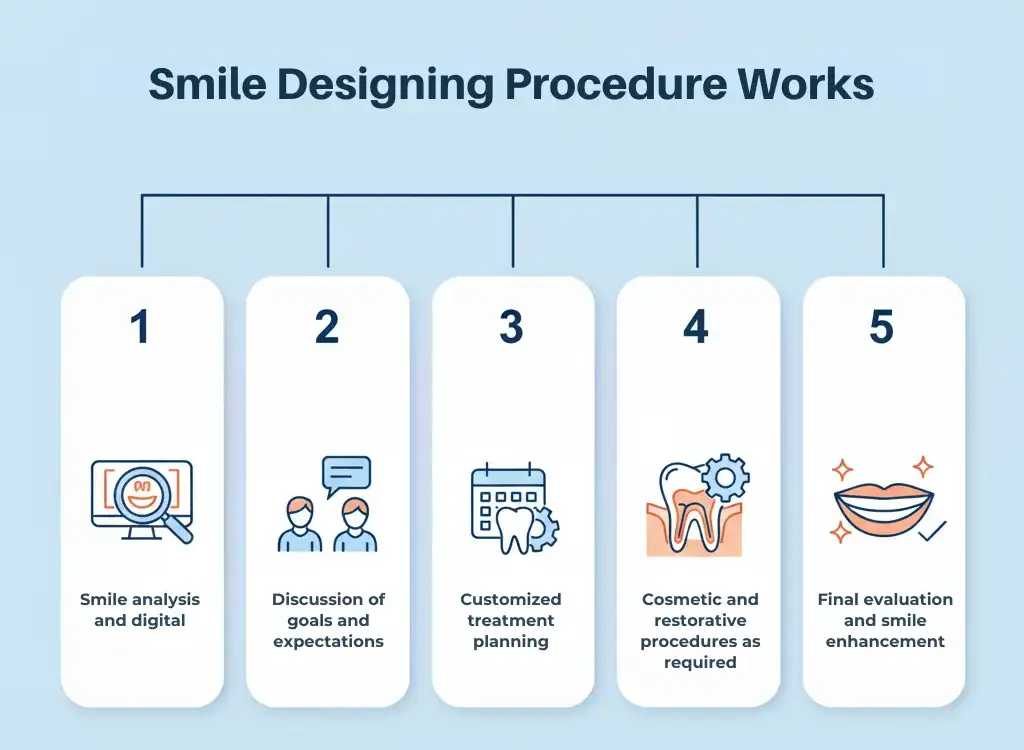 Smile Designing Procedure Works

1

Smile analysis and digital

2

Discussion of goals and expectations

3

Customized treatment planning

4

Cosmetic and restorative procedures as required

5

Final evaluation and smile enhancement