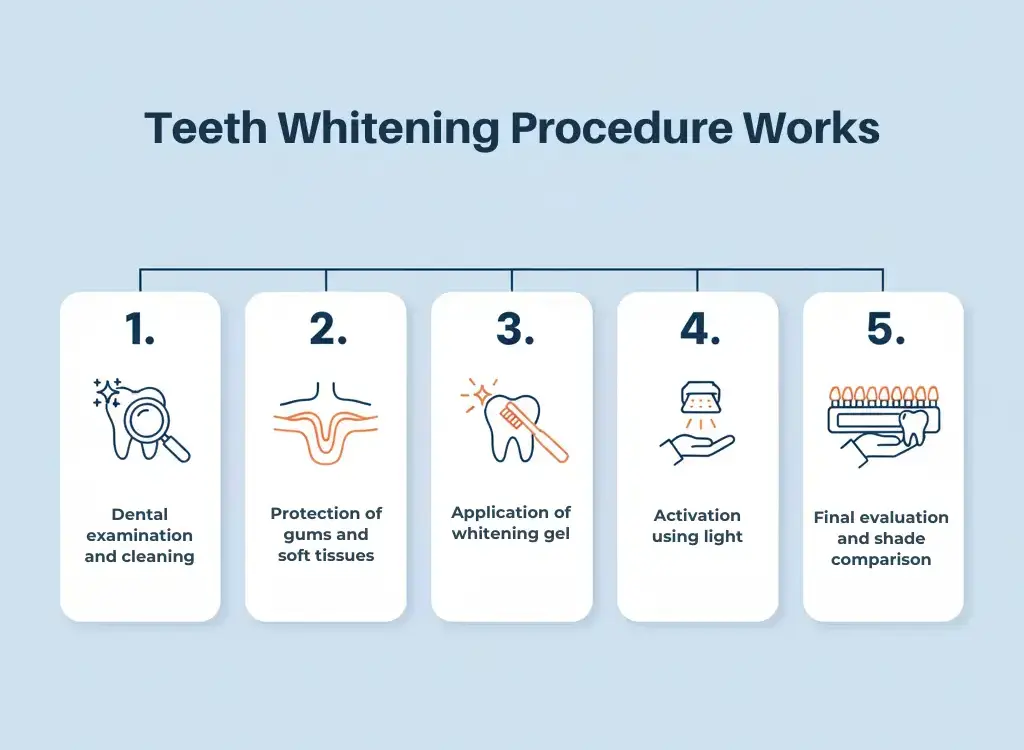 Teeth Whitening Procedure Works

1.

Dental examination and cleaning

2.

Protection of gums and soft tissues

3.

Application of whitening gel

4.

Activation using light

5.

Final evaluation and shade comparison